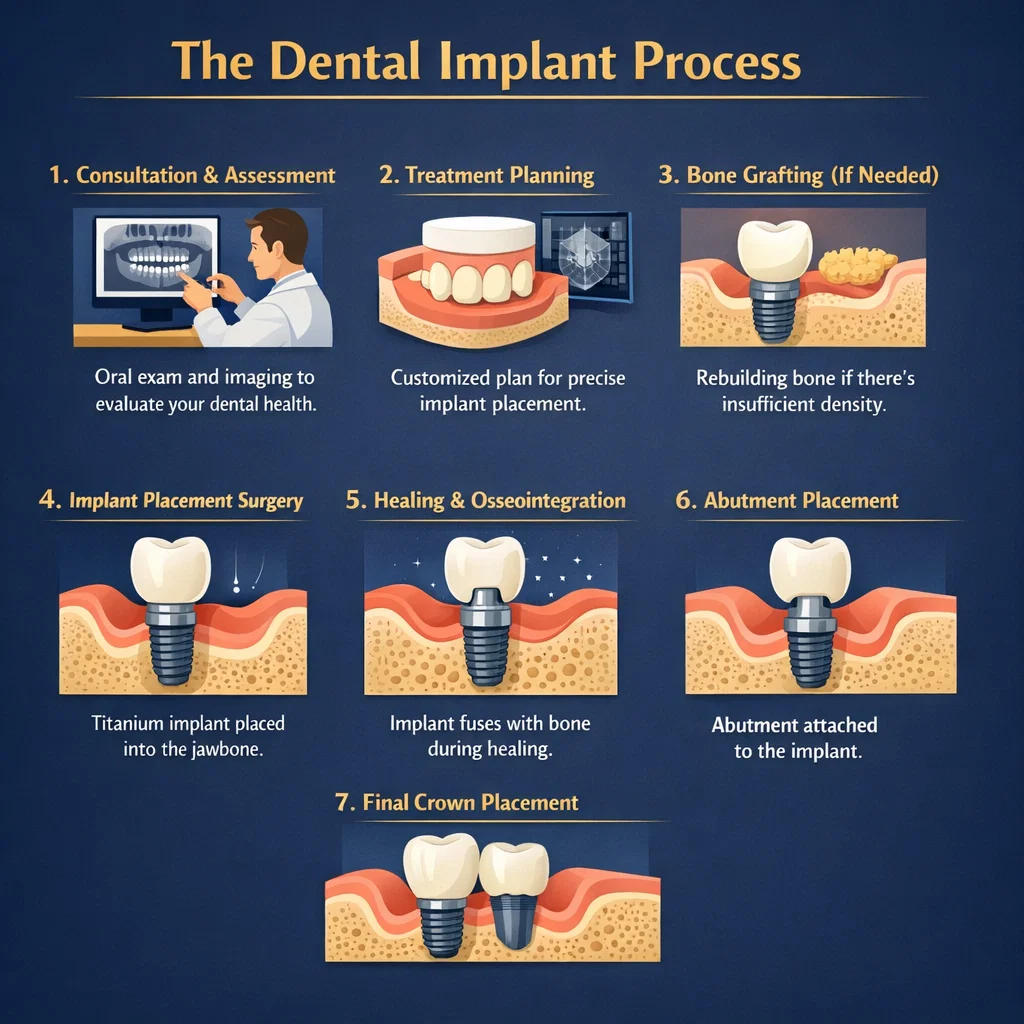 The Dental Implant Process

1. Consultation & Assessment

Oral exam and imaging to evaluate your dental health.

2. Treatment Planning

Customized plan for precise implant placement.

3. Bone Grafting (If Needed)

Rebuilding bone if there's insufficient density.

4. Implant Placement Surgery

Titanium implant placed into the jawbone.

5. Healing & Osseointegration

Implant fuses with bone during healing.

6. Abutment Placement

Abutment attached to the implant.

7. Final Crown Placement